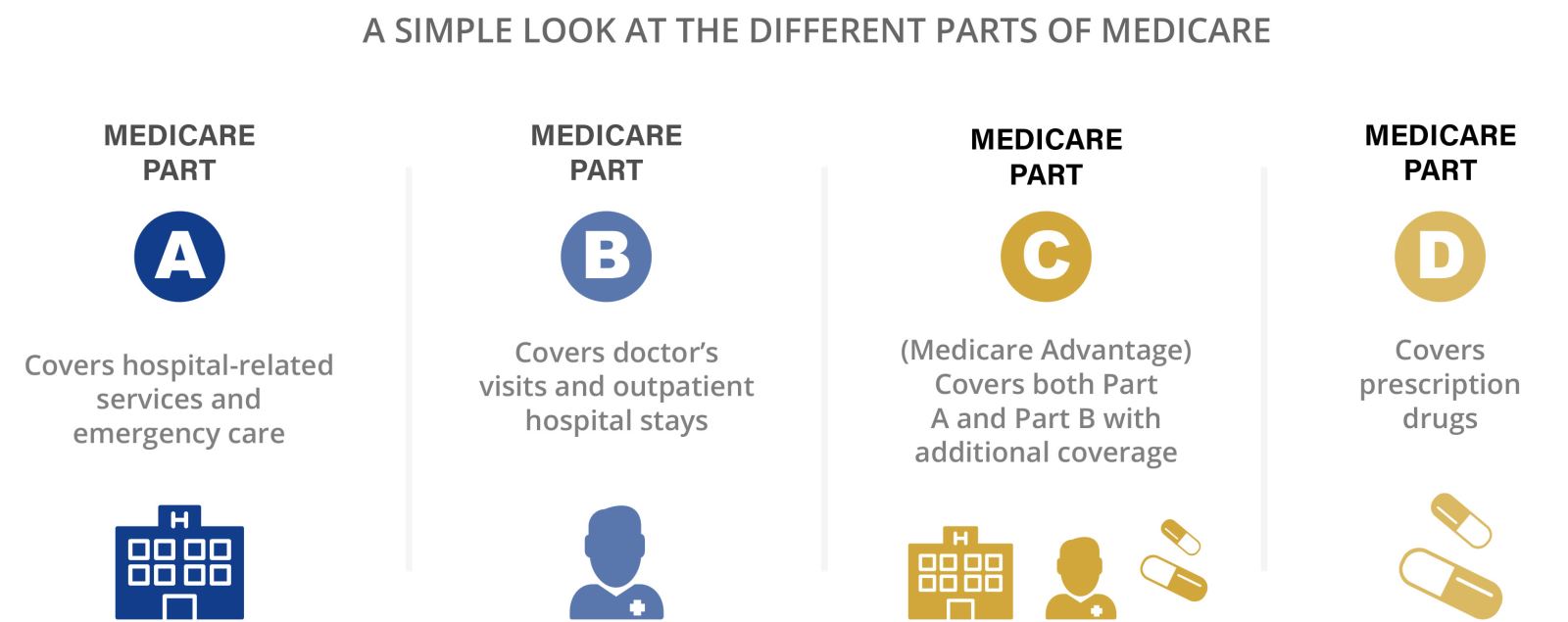 A SIMPLE LOOK AT THE DIFFERENT PARTS OF MEDICARE

MEDICARE PART

A

Covers hospital-related services and emergency care

H

MEDICARE PART

B

Covers doctor's visits and outpatient hospital stays

MEDICARE PART

C

(Medicare Advantage) Covers both Part A and Part B with additional coverage

H

MEDICARE PART

D

Covers prescription drugs